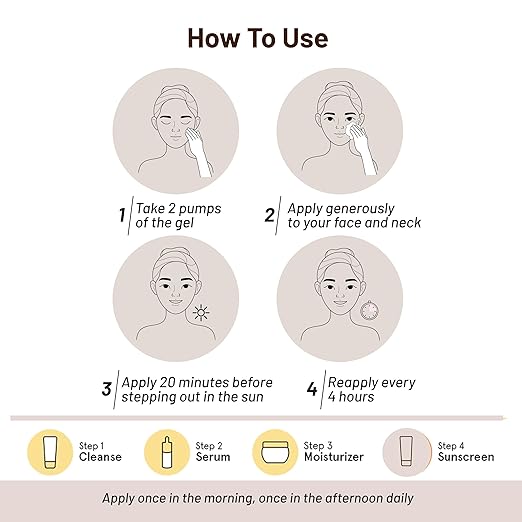 How To Use

1 Take 2 pumps of the gel

2 Apply generously to your face and neck

3 Apply 20 minutes before stepping out in the sun

4 Reapply every 4 hours

Step 1
Cleanse

Step 2
Serum

Step 3
Moisturizer

Step 4
Sunscreen

Apply once in the morning, once in the afternoon daily